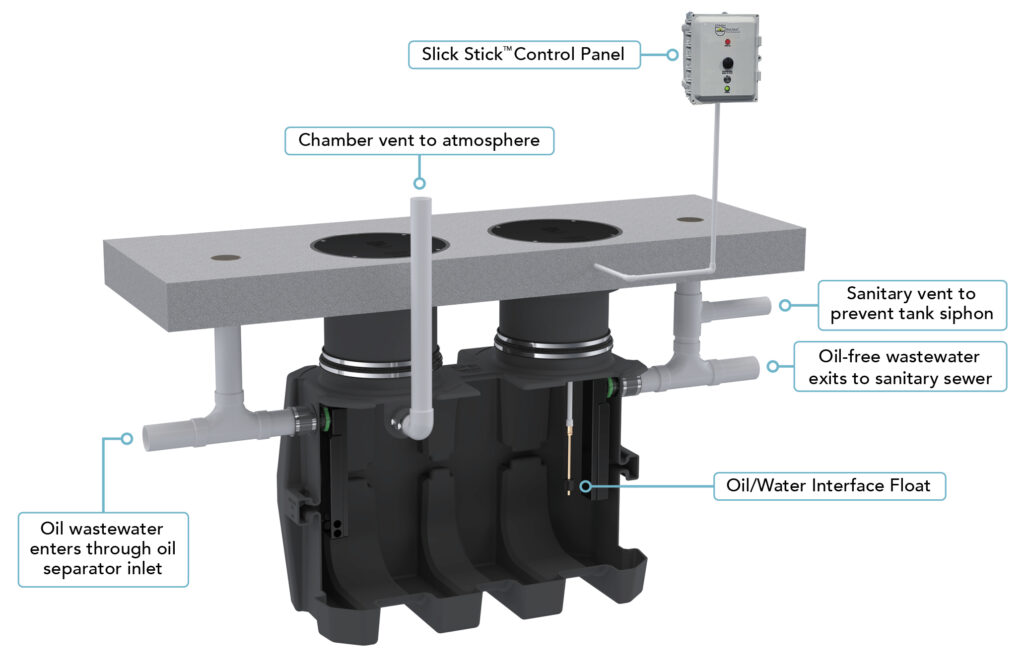 Slick Stick™ Control Panel

Chamber vent to atmosphere

Sanitary vent to prevent tank siphon

Oil-free wastewater exits to sanitary sewer

Oil/Water Interface Float

Oil wastewater enters through oil separator inlet