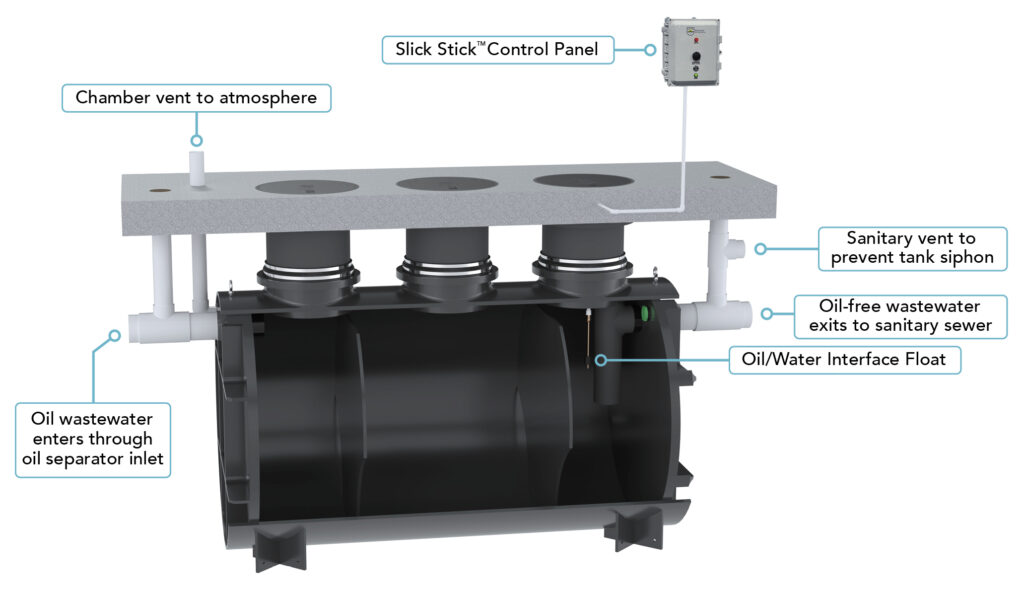 Slick Stick™ Control Panel

Chamber vent to atmosphere

Sanitary vent to prevent tank siphon

Oil-free wastewater exits to sanitary sewer

Oil/Water Interface Float

Oil wastewater enters through oil separator inlet