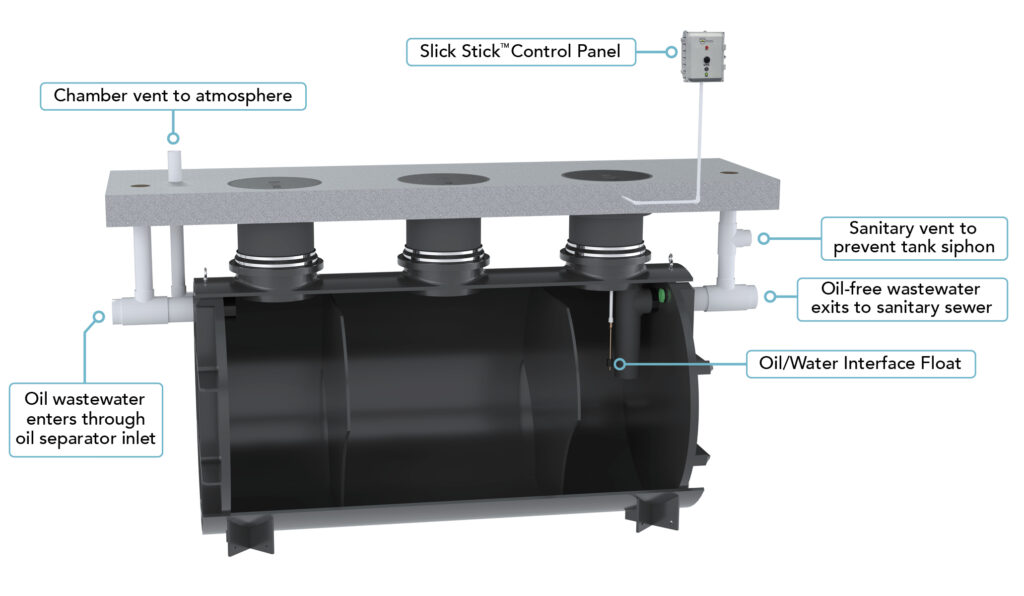 Slick Stick™ Control Panel

Chamber vent to atmosphere

Sanitary vent to prevent tank siphon

Oil-free wastewater exits to sanitary sewer

Oil/Water Interface Float

Oil wastewater enters through oil separator inlet