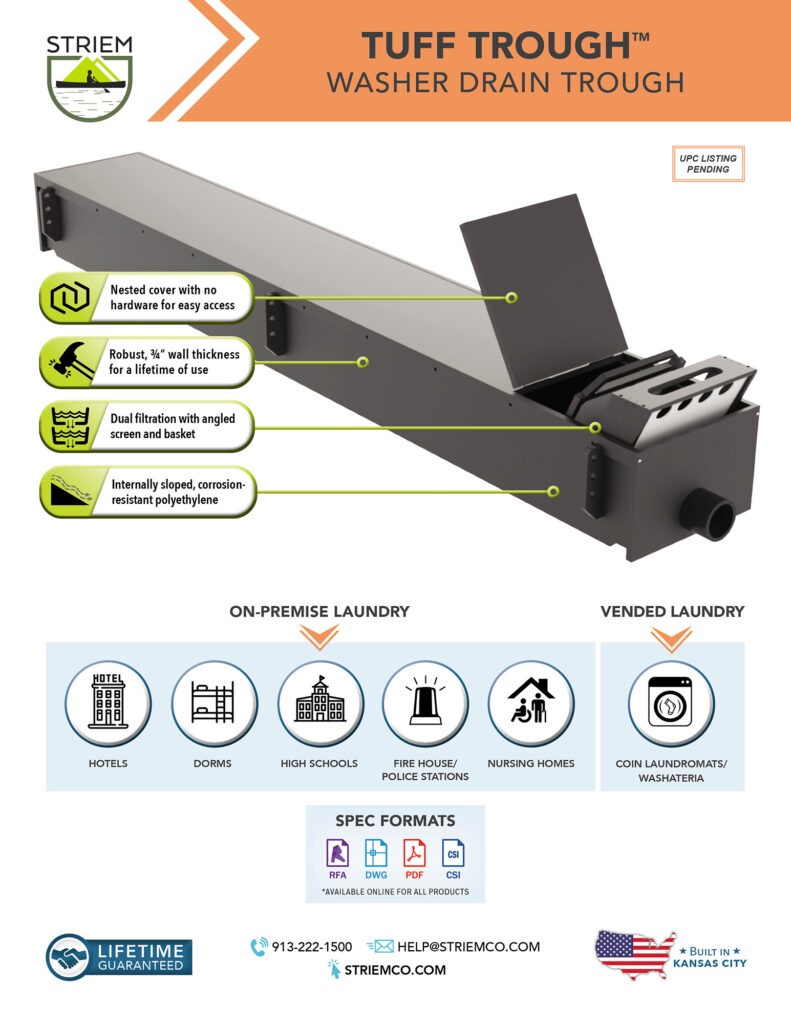 STRIEM

TUFF TROUGH™
WASHER DRAIN TROUGH

UPC LISTING PENDING

Nested cover with no hardware for easy access

Robust, ¾" wall thickness for a lifetime of use

Dual filtration with angled screen and basket

Internally sloped, corrosion-resistant polyethylene

ON-PREMISE LAUNDRY

HOTEL

HOTELS

DORMS

HIGH SCHOOLS

FIRE HOUSE/ POLICE STATIONS

NURSING HOMES

VENDED LAUNDRY

COIN LAUNDROMATS/ WASHATERIA

SPEC FORMATS

RFA DWG PDF CSI

CSI

*AVAILABLE ONLINE FOR ALL PRODUCTS

LIFETIME GUARANTEED

913-222-1500

HELP@STRIEMCO.COM

STRIEMCO.COM

★ BUILT IN ★ KANSAS CITY