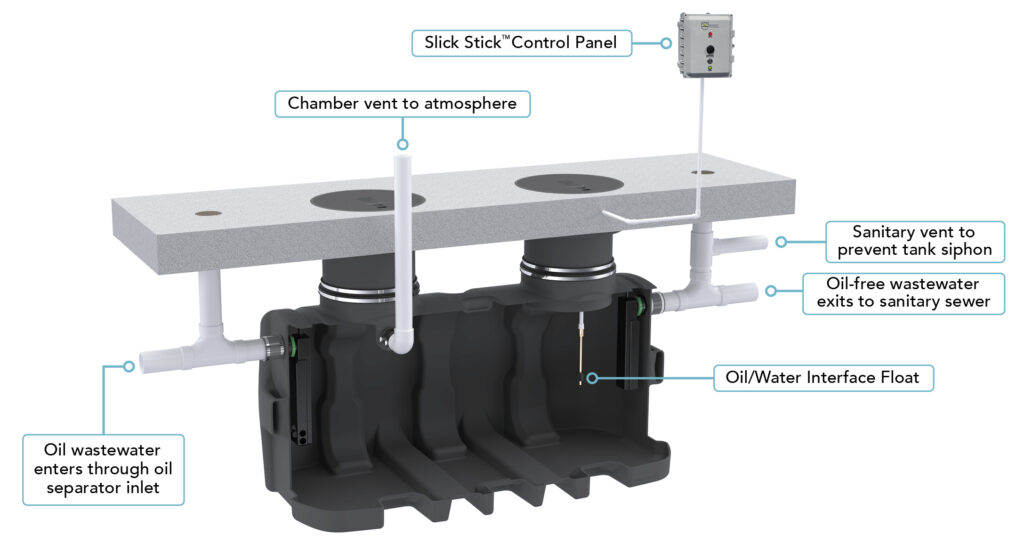 Slick Stick™ Control Panel

Chamber vent to atmosphere

Sanitary vent to prevent tank siphon

Oil-free wastewater exits to sanitary sewer

Oil/Water Interface Float

Oil wastewater enters through oil separator inlet